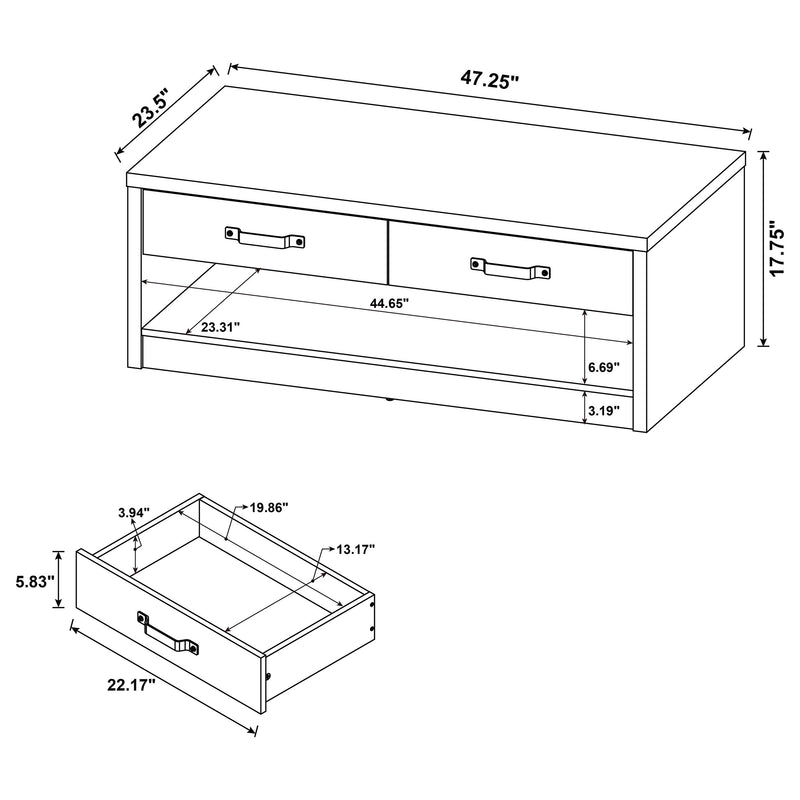 23.5"
47.25"
17.75"
44.65"
23.31"
6.69"
3.19"
3.94"
19.86"
13.17"
5.83"
22.17"